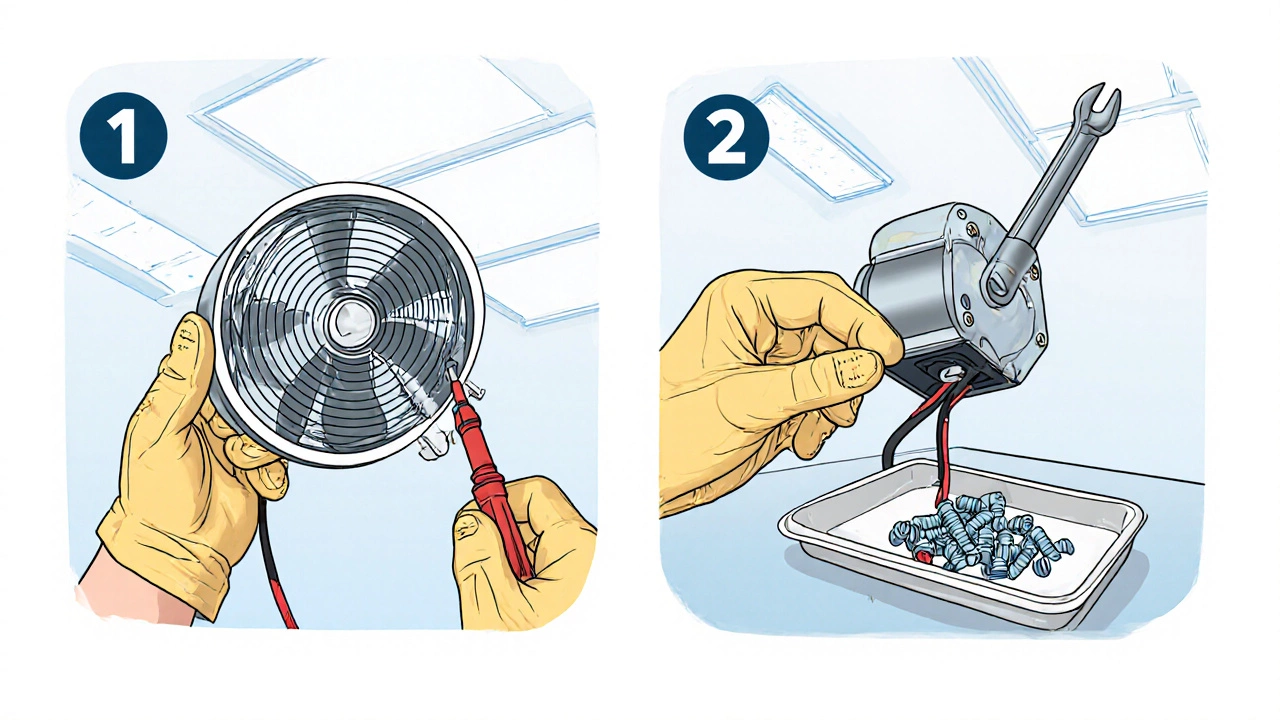 1

2